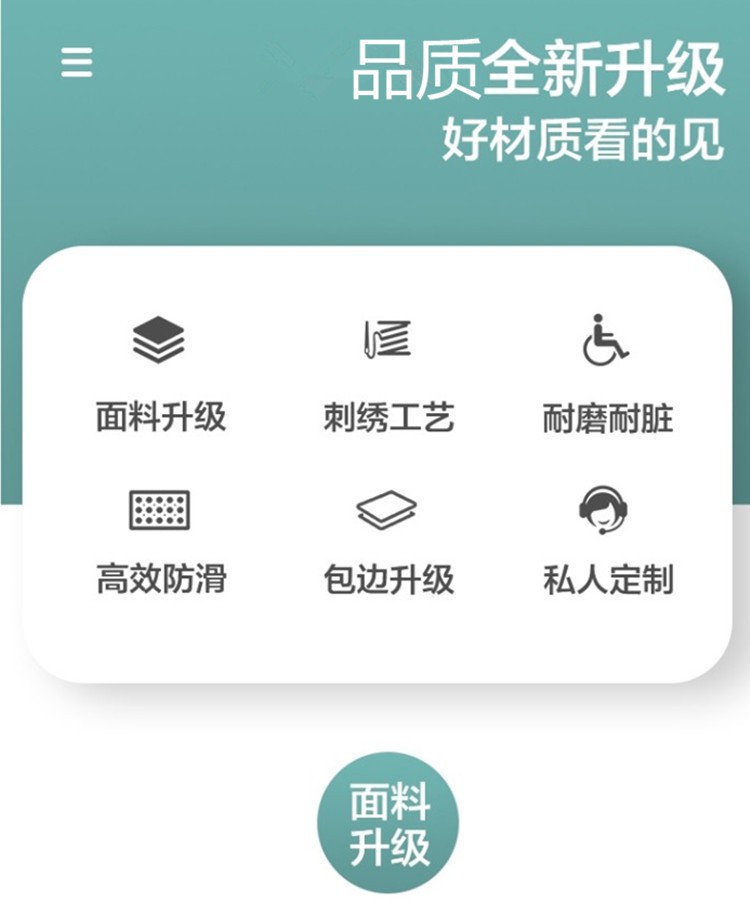 品质全新升级
好材质看的见

面料升级

刺绣工艺

耐磨耐脏

高效防滑

包边升级

私人定制

面料
升级