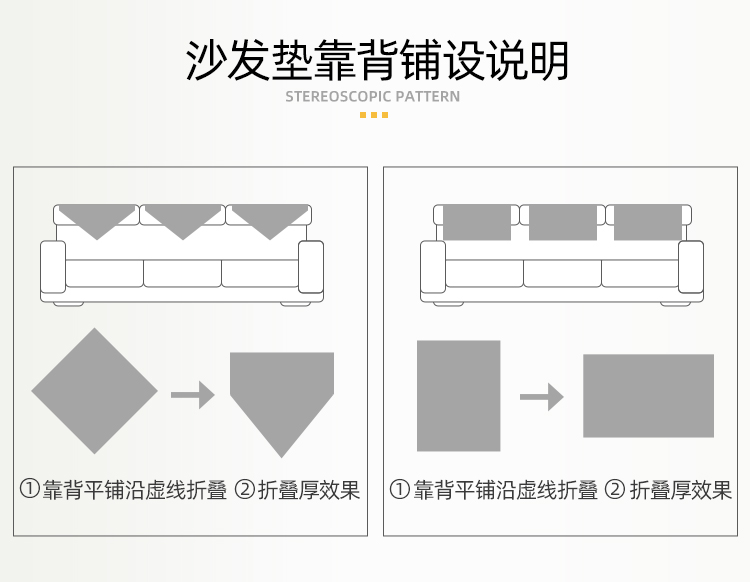 沙发垫靠背铺设说明

STEREOSCOPIC PATTERN

①靠背平铺沿虚线折叠 ②折叠厚效果

①靠背平铺沿虚线折叠 ②折叠厚效果