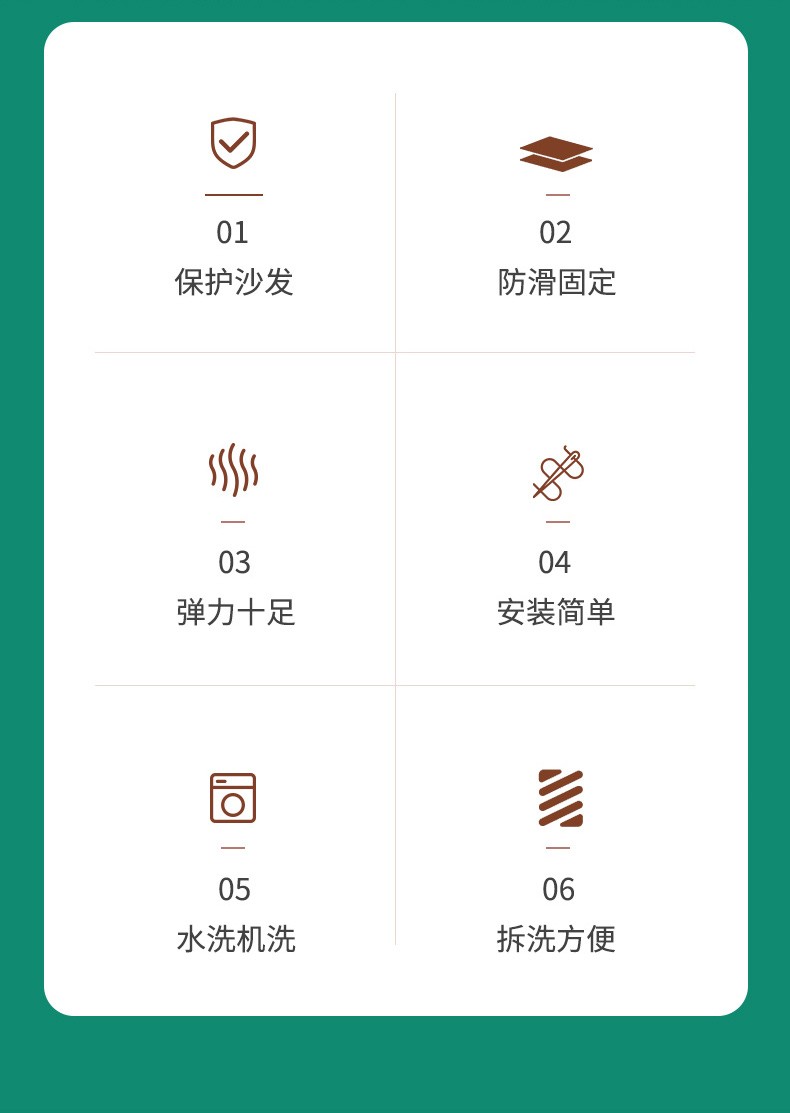 01
保护沙发

02
防滑固定

03
弹力十足

04
安装简单

05
水洗机洗

06
拆洗方便