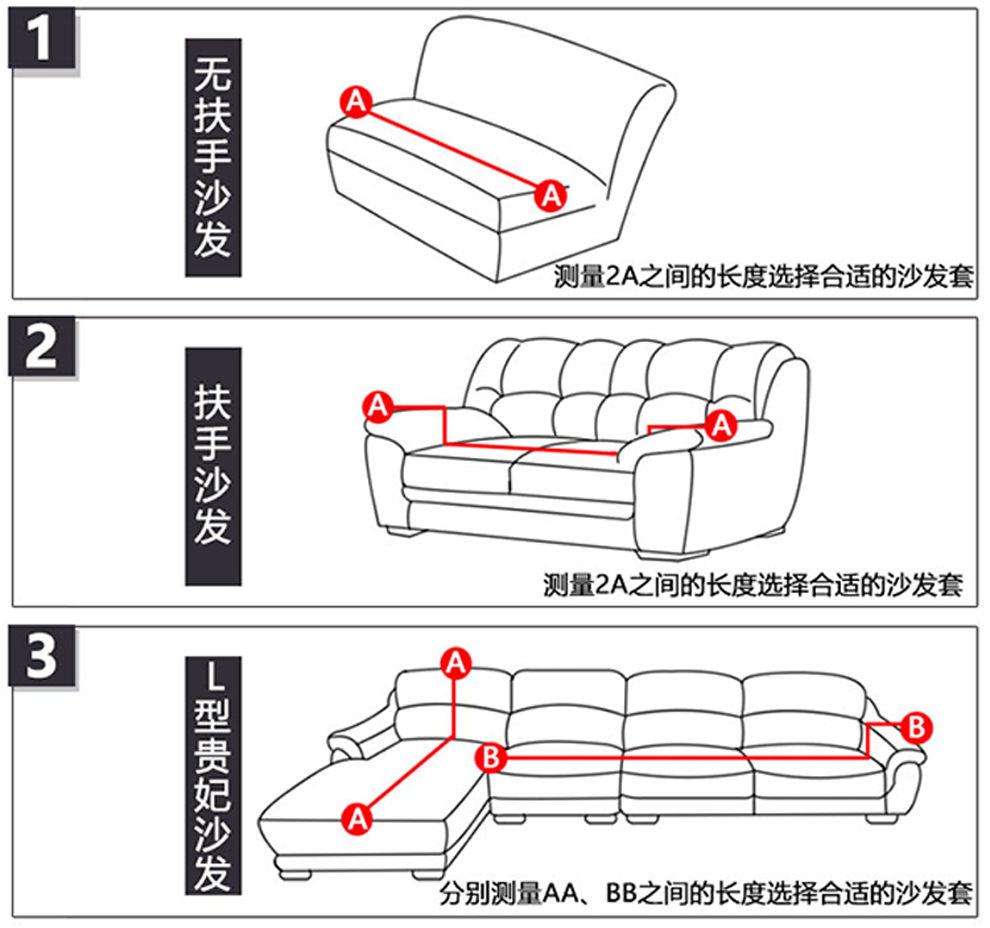 1

无扶手沙发

A

A

测量2A之间的长度选择合适的沙发套

2

扶手沙发

A

A

测量2A之间的长度选择合适的沙发套

3

L型贵妃沙发

A

A

B

B

分别测量AA、BB之间的长度选择合适的沙发套